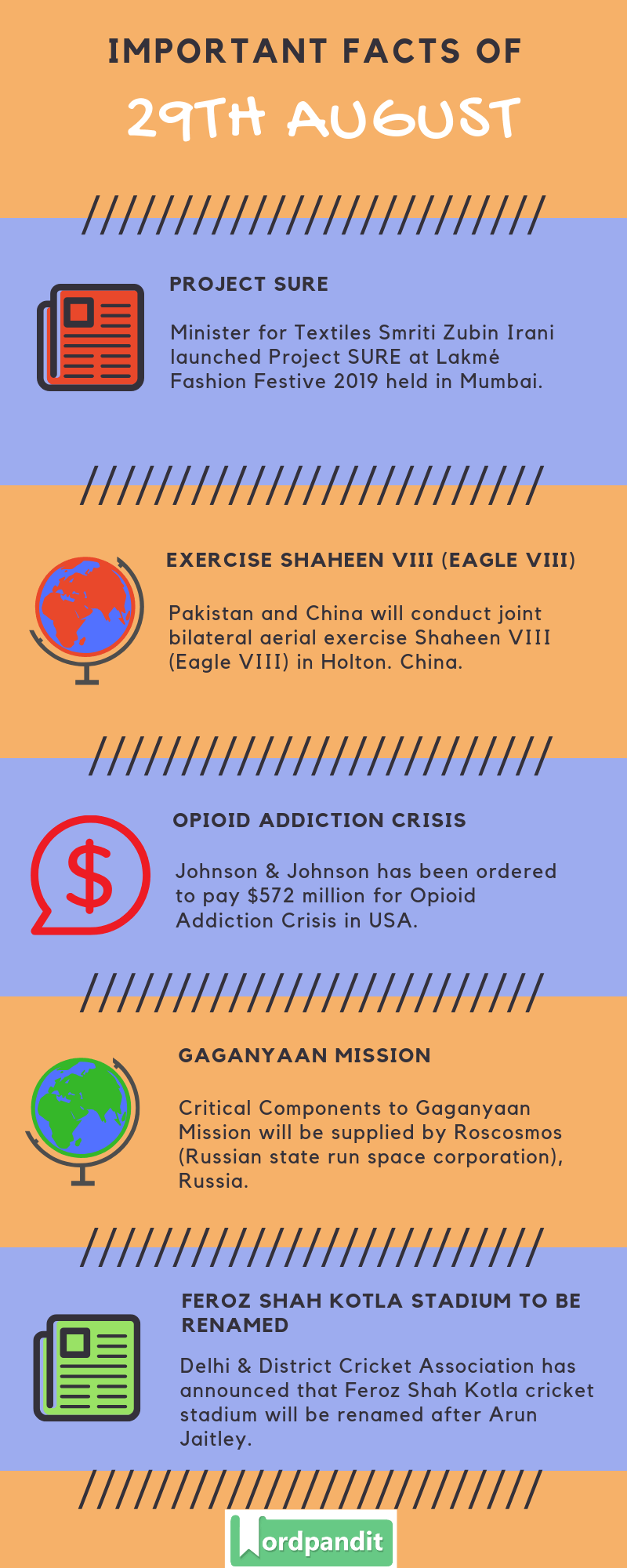 IMPORTANT FACTS OF

29TH AUGUST

PROJECT SURE

Minister for Textiles Smriti Zubin Irani launched Project SURE at Lakmé Fashion Festive 2019 held in Mumbai.

EXERCISE SHAHEEN VIII (EAGLE VIII)

Pakistan and China will conduct joint bilateral aerial exercise Shaheen VIII (Eagle VIII) in Holton. China.

OPIOID ADDICTION CRISIS

Johnson & Johnson has been ordered to pay $572 million for Opioid Addiction Crisis in USA.

GAGANYAAN MISSION

Critical Components to Gaganyaan Mission will be supplied by Roscosmos (Russian state run space corporation), Russia.

FEROZ SHAH KOTLA STADIUM TO BE RENAMED

Delhi & District Cricket Association has announced that Feroz Shah Kotla cricket stadium will be renamed after Arun Jaitley.

Wordpandit