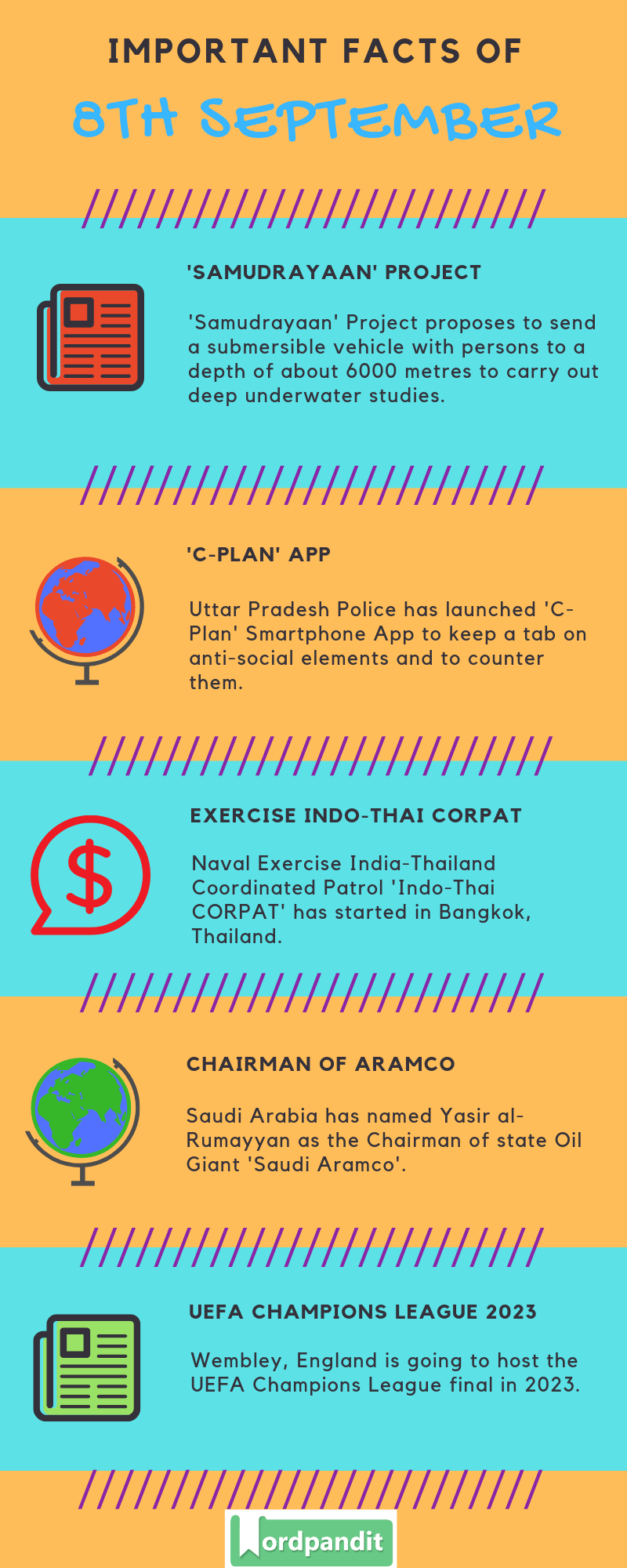 IMPORTANT FACTS OF
8TH SEPTEMBER

'SAMUDRAYAAN' PROJECT

'Samudrayaan' Project proposes to send a submersible vehicle with persons to a depth of about 6000 metres to carry out deep underwater studies.

'C-PLAN' APP

Uttar Pradesh Police has launched 'C-Plan' Smartphone App to keep a tab on anti-social elements and to counter them.

EXERCISE INDO-THAI CORPAT

Naval Exercise India-Thailand Coordinated Patrol 'Indo-Thai CORPAT' has started in Bangkok, Thailand.

CHAIRMAN OF ARAMCO

Saudi Arabia has named Yasir al-Rumayyan as the Chairman of state Oil Giant 'Saudi Aramco'.

UEFA CHAMPIONS LEAGUE 2023

Wembley, England is going to host the UEFA Champions League final in 2023.

Wordpandit