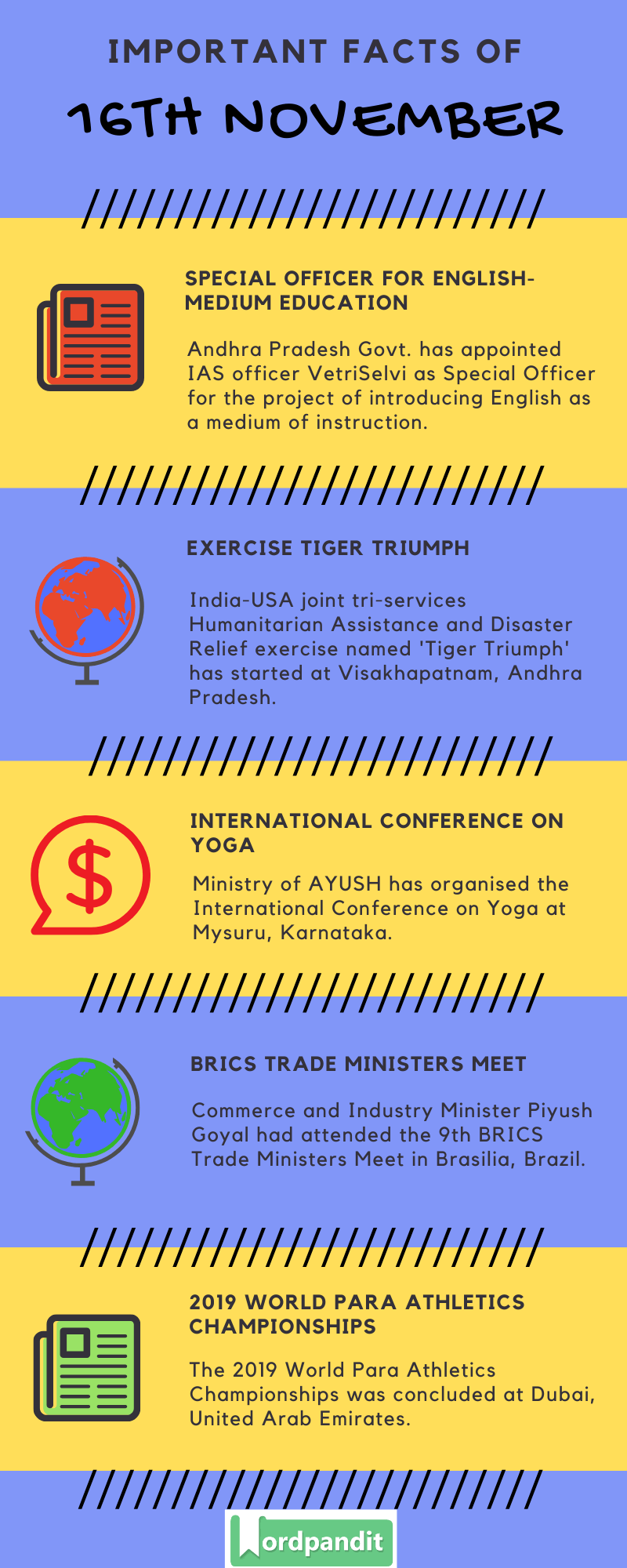 IMPORTANT FACTS OF

16TH NOVEMBER

SPECIAL OFFICER FOR ENGLISH-MEDIUM EDUCATION

Andhra Pradesh Govt. has appointed IAS officer VetriSelvi as Special Officer for the project of introducing English as a medium of instruction.

EXERCISE TIGER TRIUMPH

India-USA joint tri-services Humanitarian Assistance and Disaster Relief exercise named 'Tiger Triumph' has started at Visakhapatnam, Andhra Pradesh.

INTERNATIONAL CONFERENCE ON YOGA

Ministry of AYUSH has organised the International Conference on Yoga at Mysuru, Karnataka.

BRICS TRADE MINISTERS MEET

Commerce and Industry Minister Piyush Goyal had attended the 9th BRICS Trade Ministers Meet in Brasilia, Brazil.

2019 WORLD PARA ATHLETICS CHAMPIONSHIPS

The 2019 World Para Athletics Championships was concluded at Dubai, United Arab Emirates.

Wordpandit