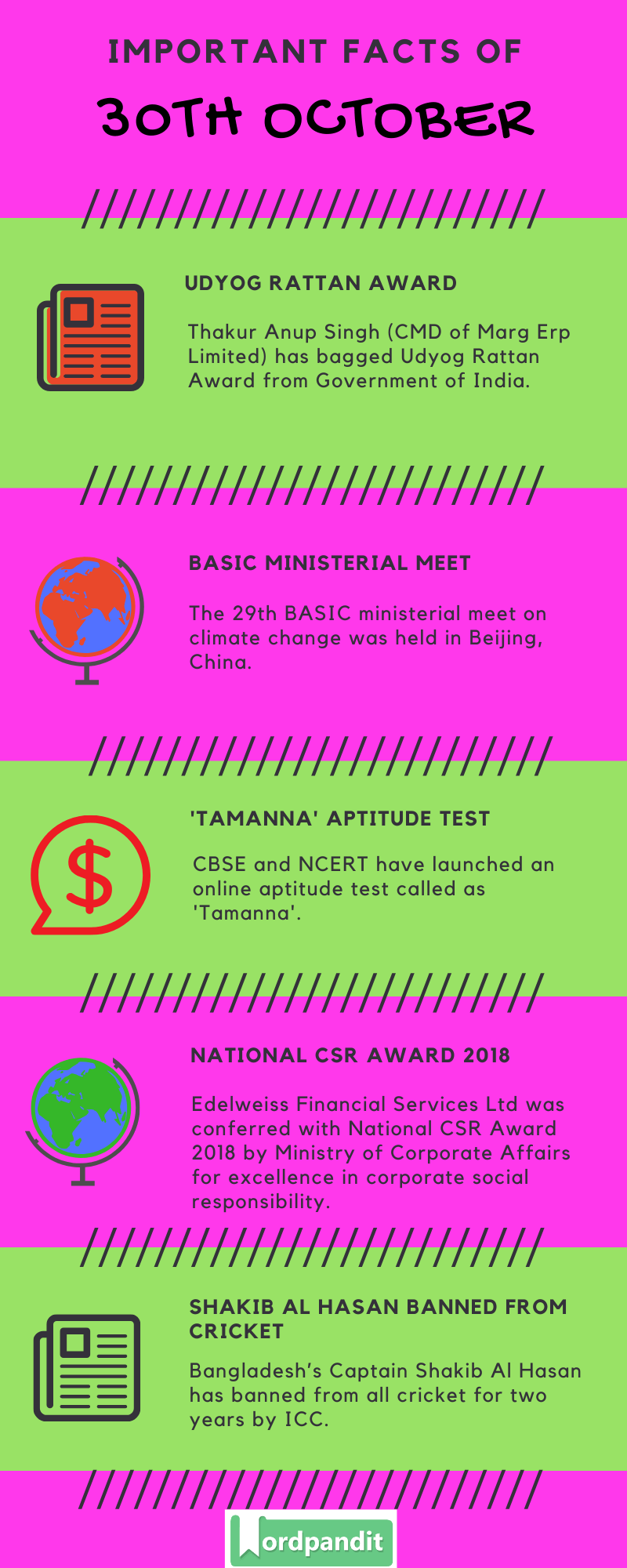 IMPORTANT FACTS OF

30TH OCTOBER

UDYOG RATTAN AWARD

Thakur Anup Singh (CMD of Marg Erp Limited) has bagged Udyog Rattan Award from Government of India.

BASIC MINISTERIAL MEET

The 29th BASIC ministerial meet on climate change was held in Beijing, China.

'TAMANNA' APTITUDE TEST

CBSE and NCERT have launched an online aptitude test called as 'Tamanna'.

NATIONAL CSR AWARD 2018

Edelweiss Financial Services Ltd was conferred with National CSR Award 2018 by Ministry of Corporate Affairs for excellence in corporate social responsibility.

SHAKIB AL HASAN BANNED FROM CRICKET

Bangladesh's Captain Shakib Al Hasan has banned from all cricket for two years by ICC.

Wordpandit