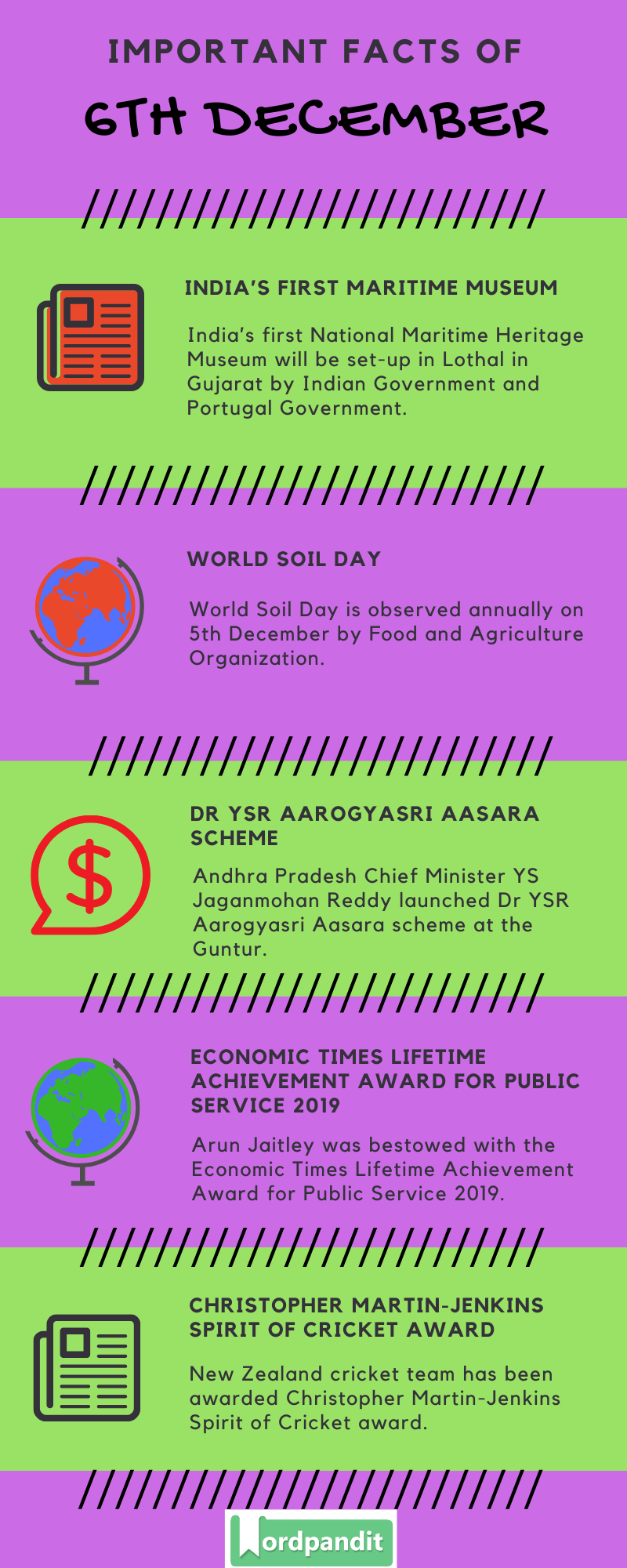 IMPORTANT FACTS OF

6TH DECEMBER

INDIA'S FIRST MARITIME MUSEUM

India's first National Maritime Heritage Museum will be set-up in Lothal in Gujarat by Indian Government and Portugal Government.

WORLD SOIL DAY

World Soil Day is observed annually on 5th December by Food and Agriculture Organization.

DR YSR AAROGYASRI AASARA SCHEME

Andhra Pradesh Chief Minister YS Jaganmohan Reddy launched Dr YSR Aarogyasri Aasara scheme at the Guntur.

ECONOMIC TIMES LIFETIME ACHIEVEMENT AWARD FOR PUBLIC SERVICE 2019

Arun Jaitley was bestowed with the Economic Times Lifetime Achievement Award for Public Service 2019.

CHRISTOPHER MARTIN-JENKINS SPIRIT OF CRICKET AWARD

New Zealand cricket team has been awarded Christopher Martin-Jenkins Spirit of Cricket award.

Wordpandit