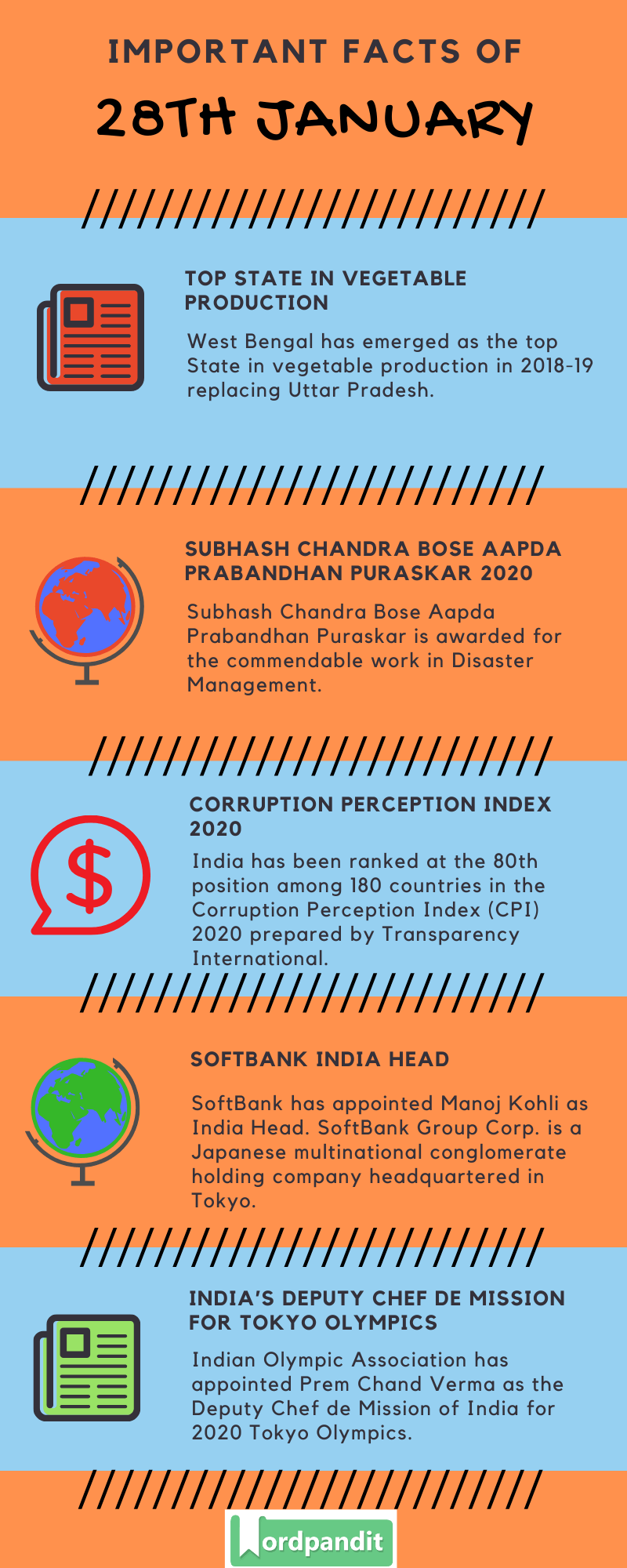 IMPORTANT FACTS OF

28TH JANUARY

TOP STATE IN VEGETABLE PRODUCTION

West Bengal has emerged as the top State in vegetable production in 2018-19 replacing Uttar Pradesh.

SUBHASH CHANDRA BOSE AAPDA PRABANDHAN PURASKAR 2020

Subhash Chandra Bose Aapda Prabandhan Puraskar is awarded for the commendable work in Disaster Management.

CORRUPTION PERCEPTION INDEX 2020

India has been ranked at the 80th position among 180 countries in the Corruption Perception Index (CPI) 2020 prepared by Transparency International.

SOFTBANK INDIA HEAD

SoftBank has appointed Manoj Kohli as India Head. SoftBank Group Corp. is a Japanese multinational conglomerate holding company headquartered in Tokyo.

INDIA'S DEPUTY CHEF DE MISSION FOR TOKYO OLYMPICS

Indian Olympic Association has appointed Prem Chand Verma as the Deputy Chef de Mission of India for 2020 Tokyo Olympics.

Wordpandit