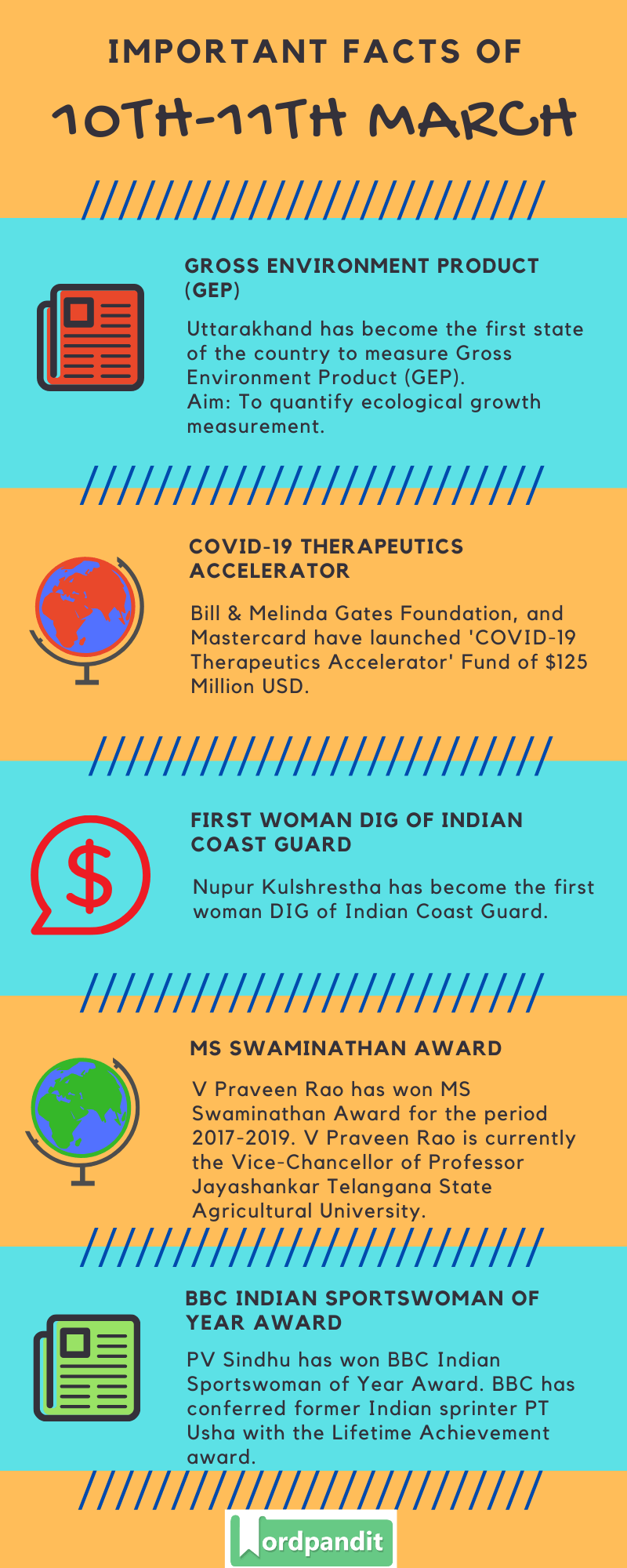 IMPORTANT FACTS OF

10TH-11TH MARCH

GROSS ENVIRONMENT PRODUCT (GEP)

Uttarakhand has become the first state of the country to measure Gross Environment Product (GEP).
Aim: To quantify ecological growth measurement.

COVID-19 THERAPEUTICS ACCELERATOR

Bill & Melinda Gates Foundation, and Mastercard have launched 'COVID-19 Therapeutics Accelerator' Fund of $125 Million USD.

FIRST WOMAN DIG OF INDIAN COAST GUARD

Nupur Kulshrestha has become the first woman DIG of Indian Coast Guard.

MS SWAMINATHAN AWARD

V Praveen Rao has won MS Swaminathan Award for the period 2017-2019. V Praveen Rao is currently the Vice-Chancellor of Professor Jayashankar Telangana State Agricultural University.

BBC INDIAN SPORTSWOMAN OF YEAR AWARD

PV Sindhu has won BBC Indian Sportswoman of Year Award. BBC has conferred former Indian sprinter PT Usha with the Lifetime Achievement award.

Wordpandit