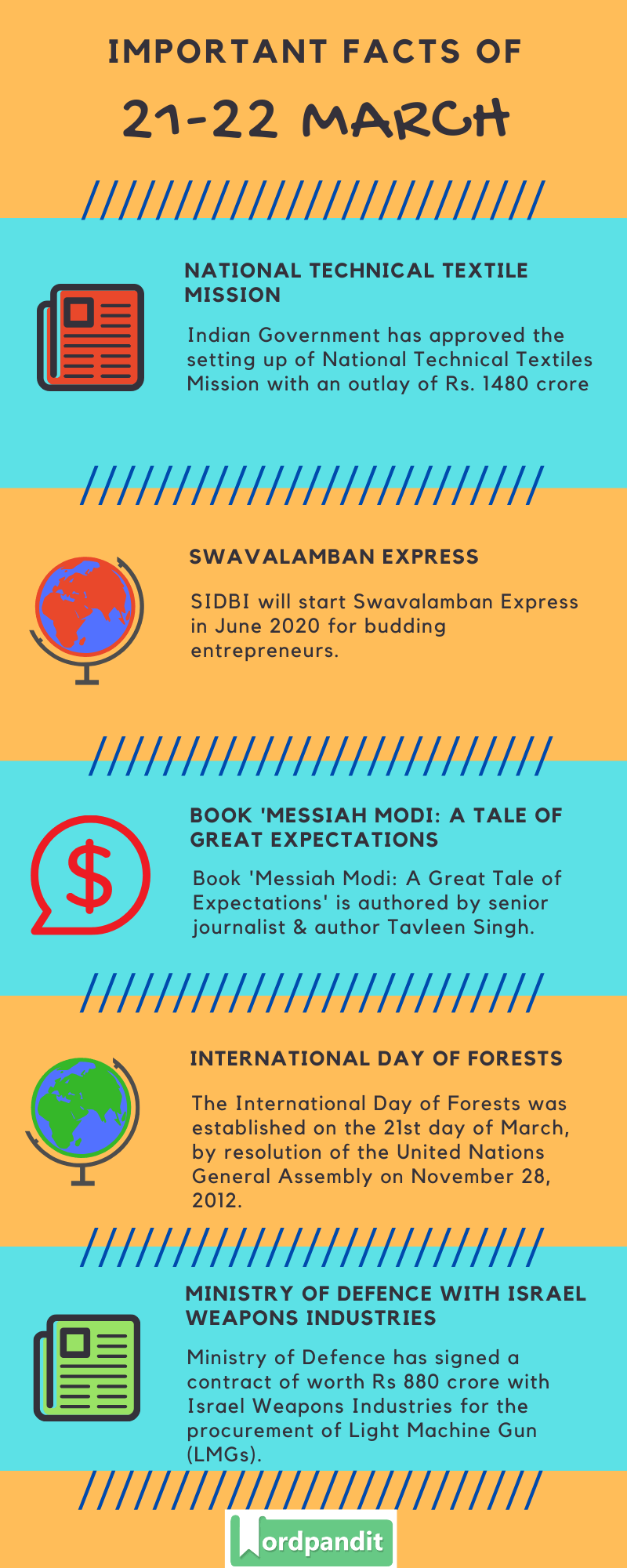 IMPORTANT FACTS OF

21-22 MARCH

NATIONAL TECHNICAL TEXTILE MISSION

Indian Government has approved the setting up of National Technical Textiles Mission with an outlay of Rs. 1480 crore

SWAVALAMBAN EXPRESS

SIDBI will start Swavalamban Express in June 2020 for budding entrepreneurs.

BOOK 'MESSIAH MODI: A TALE OF GREAT EXPECTATIONS

Book 'Messiah Modi: A Great Tale of Expectations' is authored by senior journalist & author Tavleen Singh.

INTERNATIONAL DAY OF FORESTS

The International Day of Forests was established on the 21st day of March, by resolution of the United Nations General Assembly on November 28, 2012.

MINISTRY OF DEFENCE WITH ISRAEL WEAPONS INDUSTRIES

Ministry of Defence has signed a contract of worth Rs 880 crore with Israel Weapons Industries for the procurement of Light Machine Gun (LMGs).

Wordpandit