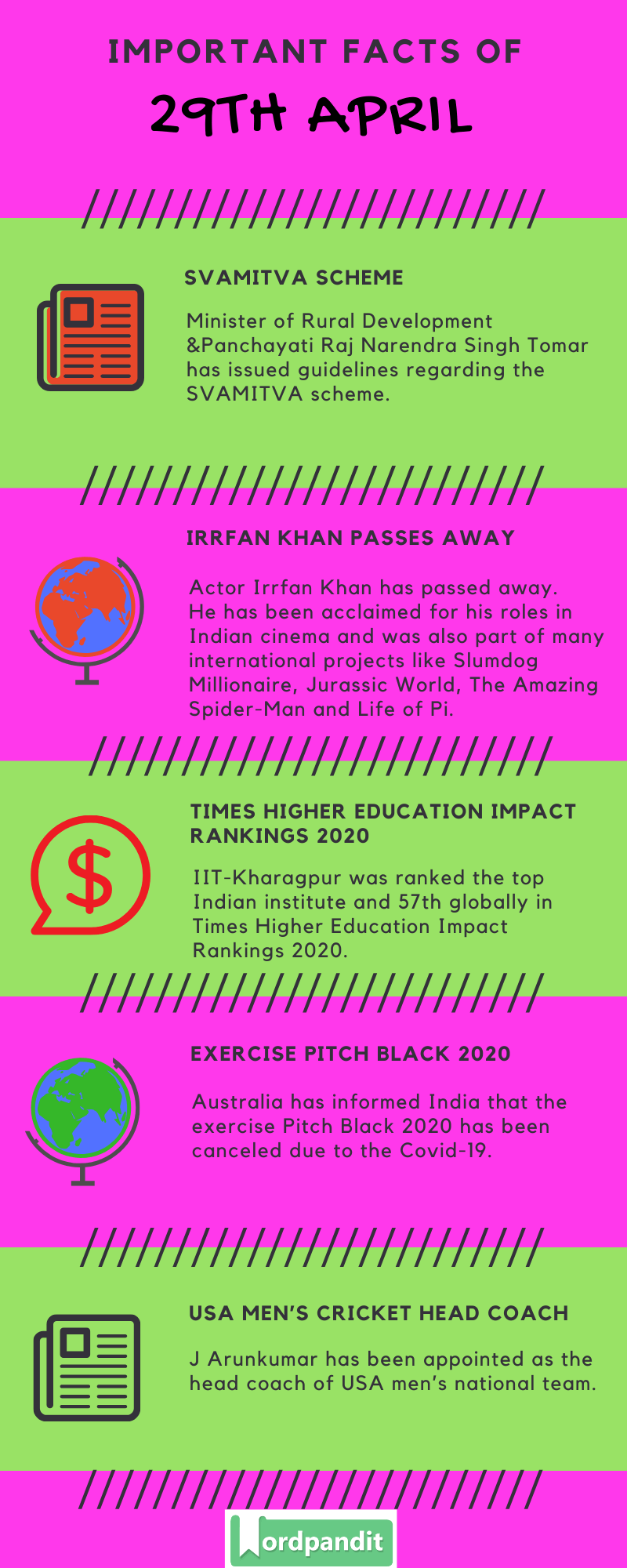 IMPORTANT FACTS OF

29TH APRIL

SVAMITVA SCHEME

Minister of Rural Development &Panchayati Raj Narendra Singh Tomar has issued guidelines regarding the SVAMITVA scheme.

IRRFAN KHAN PASSES AWAY

Actor Irrfan Khan has passed away. He has been acclaimed for his roles in Indian cinema and was also part of many international projects like Slumdog Millionaire, Jurassic World, The Amazing Spider-Man and Life of Pi.

TIMES HIGHER EDUCATION IMPACT RANKINGS 2020

IIT-Kharagpur was ranked the top Indian institute and 57th globally in Times Higher Education Impact Rankings 2020.

EXERCISE PITCH BLACK 2020

Australia has informed India that the exercise Pitch Black 2020 has been canceled due to the Covid-19.

USA MEN'S CRICKET HEAD COACH

J Arunkumar has been appointed as the head coach of USA men's national team.

Wordpandit