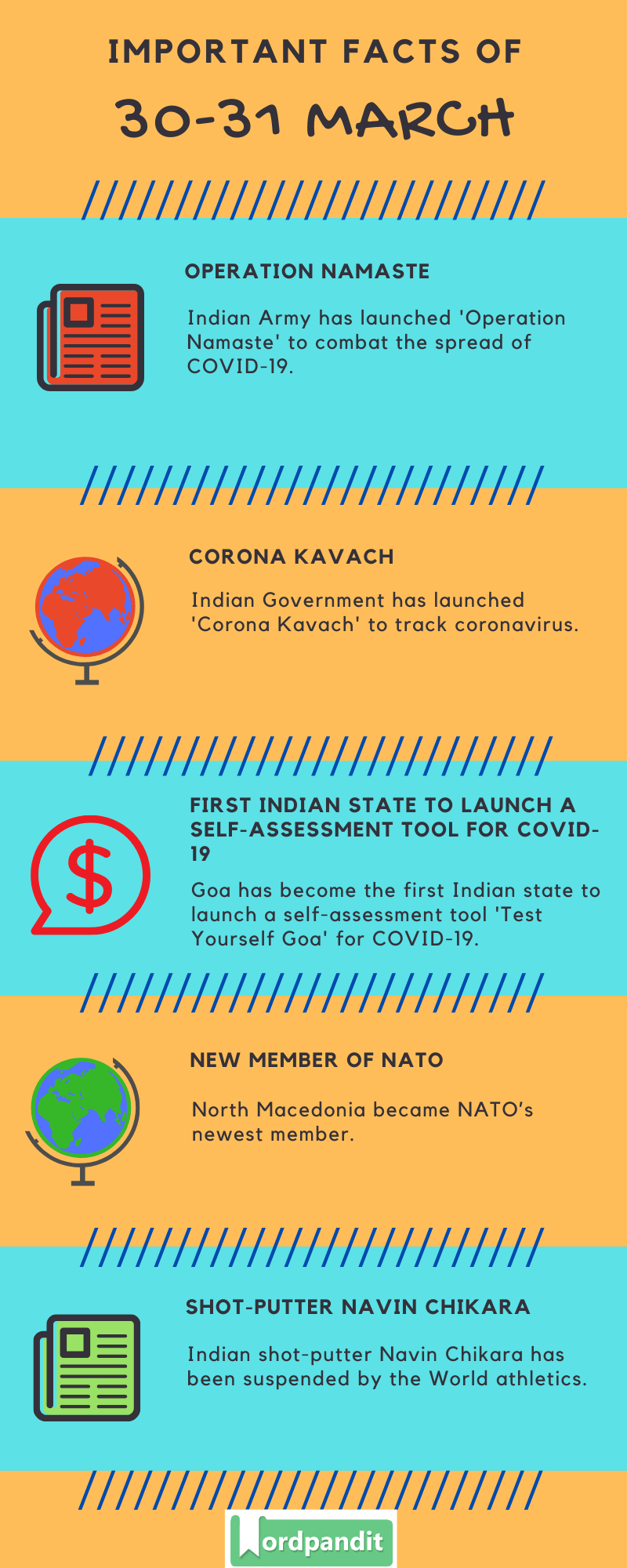 IMPORTANT FACTS OF

30-31 MARCH

OPERATION NAMASTE

Indian Army has launched 'Operation Namaste' to combat the spread of COVID-19.

CORONA KAVACH

Indian Government has launched 'Corona Kavach' to track coronavirus.

FIRST INDIAN STATE TO LAUNCH A SELF-ASSESSMENT TOOL FOR COVID-19

Goa has become the first Indian state to launch a self-assessment tool 'Test Yourself Goa' for COVID-19.

NEW MEMBER OF NATO

North Macedonia became NATO's newest member.

SHOT-PUTTER NAVIN CHIKARA

Indian shot-putter Navin Chikara has been suspended by the World athletics.

Wordpandit