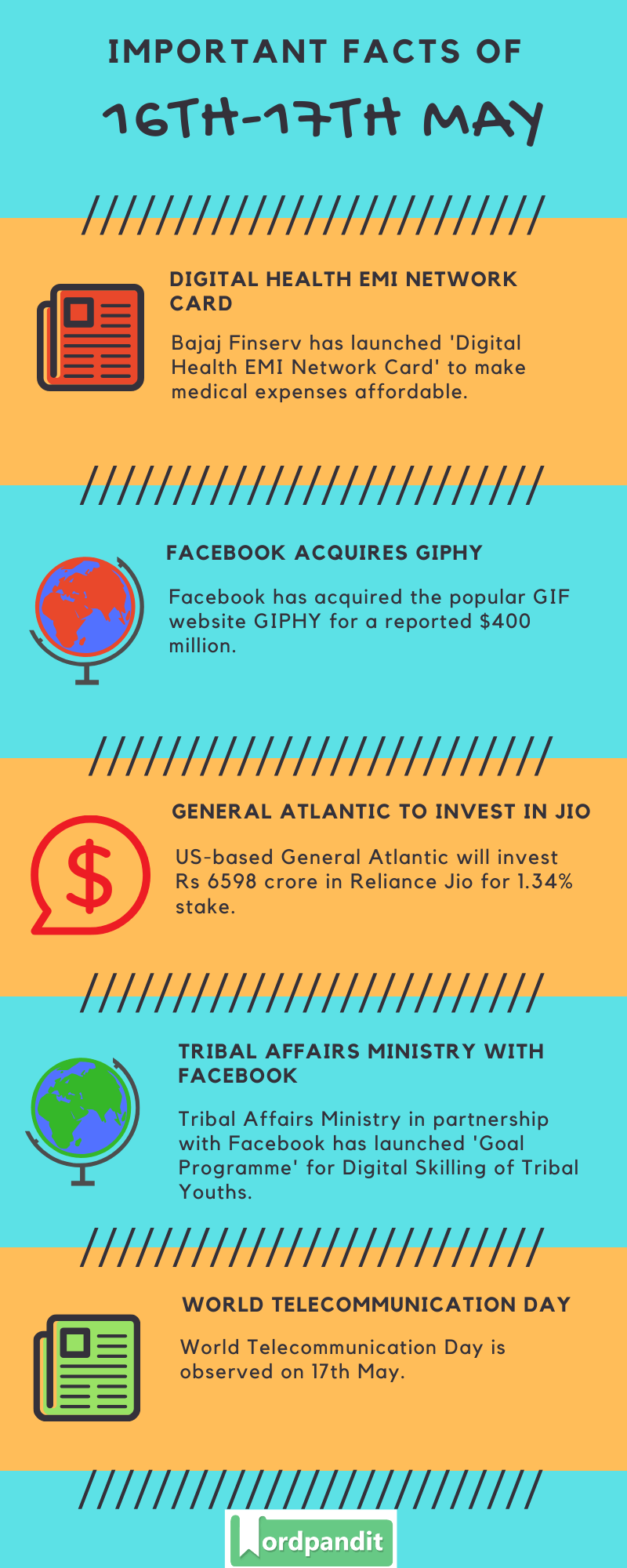 IMPORTANT FACTS OF
16TH-17TH MAY

DIGITAL HEALTH EMI NETWORK CARD

Bajaj Finserv has launched 'Digital Health EMI Network Card' to make medical expenses affordable.

FACEBOOK ACQUIRES GIPHY

Facebook has acquired the popular GIF website GIPHY for a reported $400 million.

GENERAL ATLANTIC TO INVEST IN JIO

US-based General Atlantic will invest Rs 6598 crore in Reliance Jio for 1.34% stake.

TRIBAL AFFAIRS MINISTRY WITH FACEBOOK

Tribal Affairs Ministry in partnership with Facebook has launched 'Goal Programme' for Digital Skilling of Tribal Youths.

WORLD TELECOMMUNICATION DAY

World Telecommunication Day is observed on 17th May.

Wordpandit