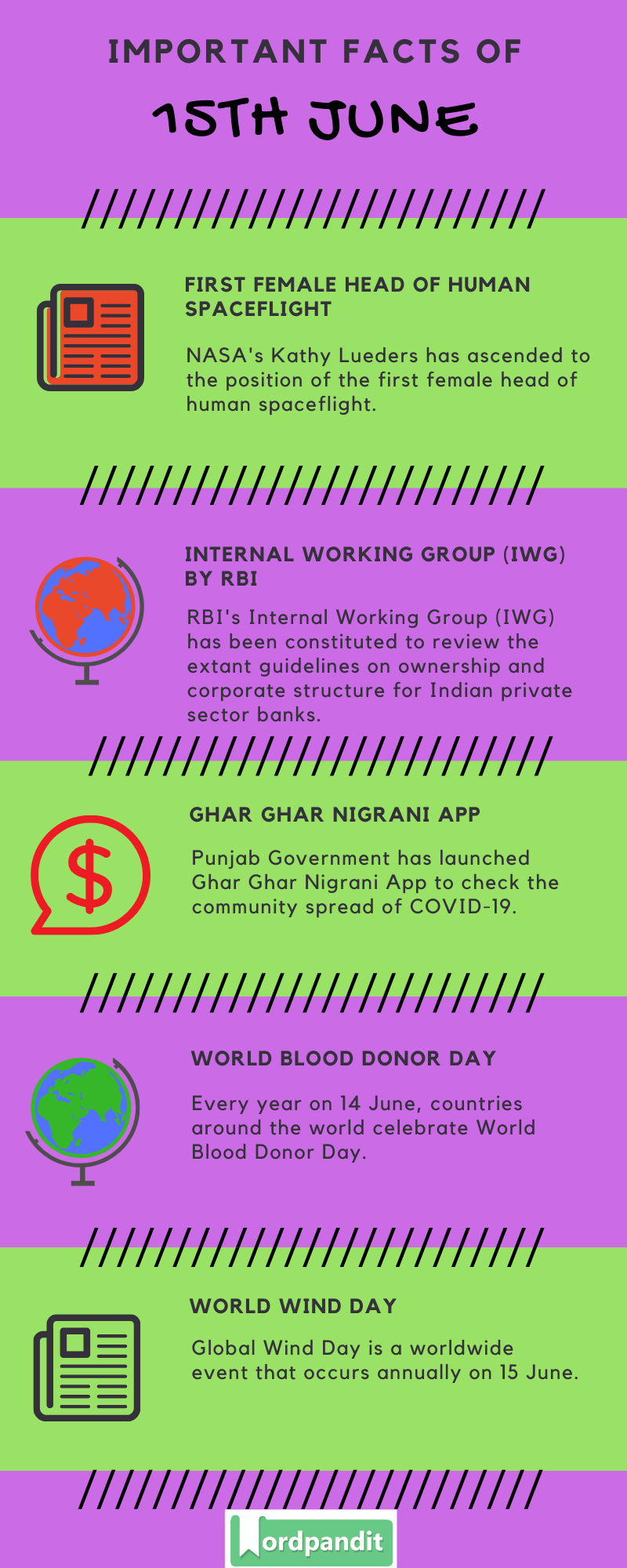 IMPORTANT FACTS OF

15TH JUNE

FIRST FEMALE HEAD OF HUMAN SPACEFLIGHT

NASA's Kathy Lueders has ascended to the position of the first female head of human spaceflight.

INTERNAL WORKING GROUP (IWG) BY RBI

RBI's Internal Working Group (IWG) has been constituted to review the extant guidelines on ownership and corporate structure for Indian private sector banks.

GHAR GHAR NIGRANI APP

Punjab Government has launched Ghar Ghar Nigrani App to check the community spread of COVID-19.

WORLD BLOOD DONOR DAY

Every year on 14 June, countries around the world celebrate World Blood Donor Day.

WORLD WIND DAY

Global Wind Day is a worldwide event that occurs annually on 15 June.

Wordpandit