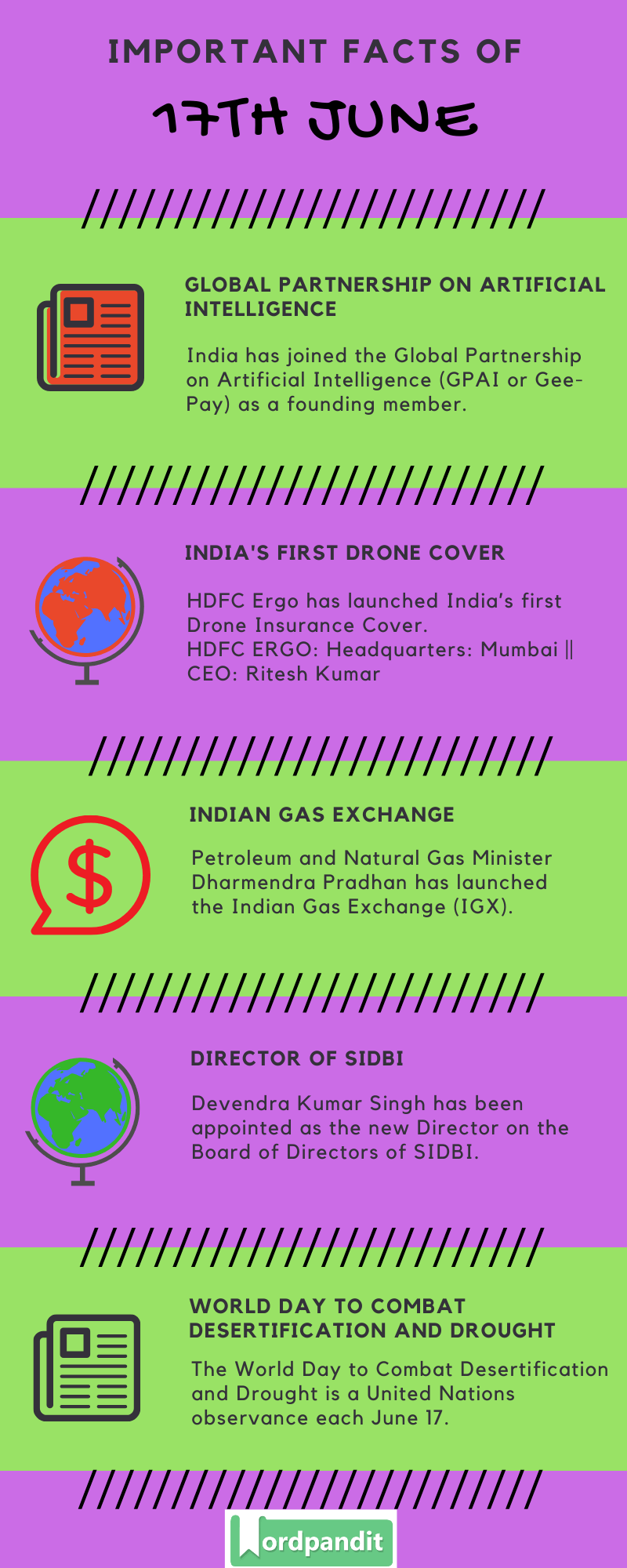 IMPORTANT FACTS OF

17TH JUNE

GLOBAL PARTNERSHIP ON ARTIFICIAL INTELLIGENCE

India has joined the Global Partnership on Artificial Intelligence (GPAI or Gee-Pay) as a founding member.

INDIA'S FIRST DRONE COVER

HDFC Ergo has launched India's first Drone Insurance Cover.
HDFC ERGO: Headquarters: Mumbai || CEO: Ritesh Kumar

INDIAN GAS EXCHANGE

Petroleum and Natural Gas Minister Dharmendra Pradhan has launched the Indian Gas Exchange (IGX).

DIRECTOR OF SIDBI

Devendra Kumar Singh has been appointed as the new Director on the Board of Directors of SIDBI.

WORLD DAY TO COMBAT DESERTIFICATION AND DROUGHT

The World Day to Combat Desertification and Drought is a United Nations observance each June 17.

Wordpandit