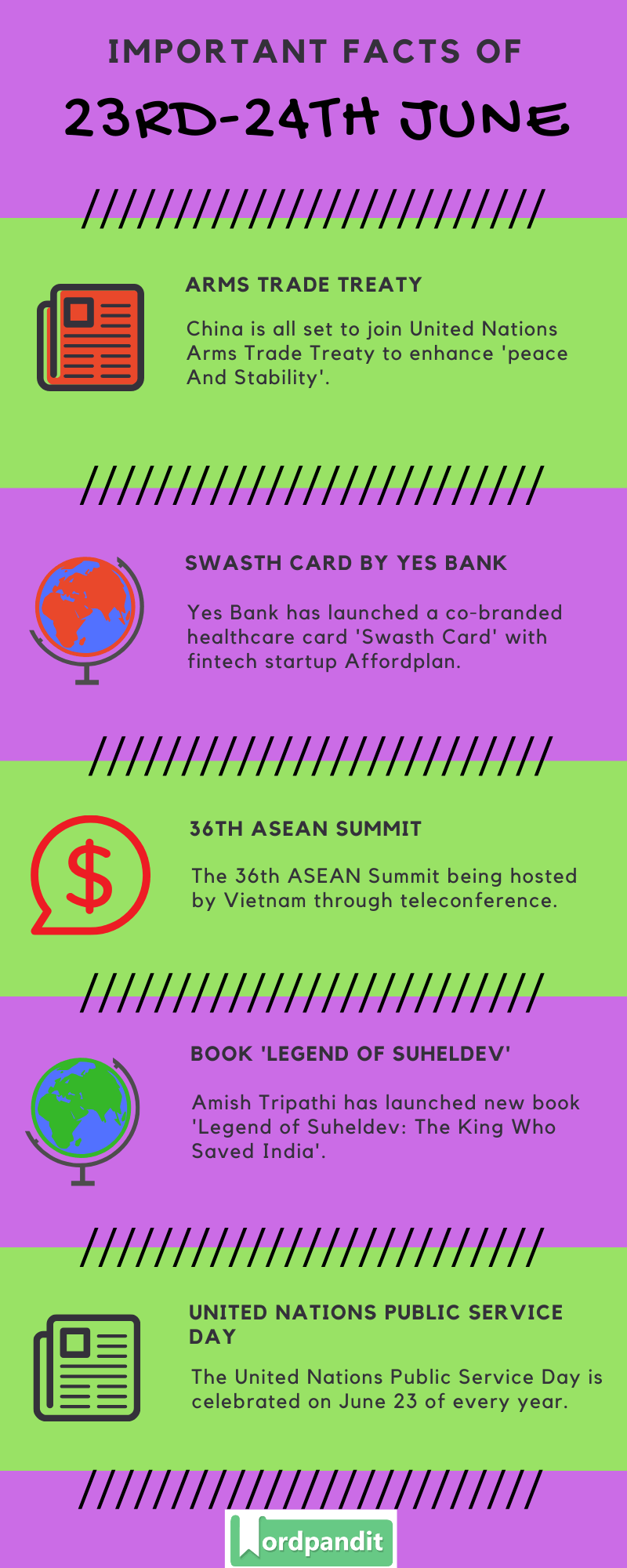 IMPORTANT FACTS OF

23RD-24TH JUNE

ARMS TRADE TREATY

China is all set to join United Nations Arms Trade Treaty to enhance 'peace And Stability'.

SWASTH CARD BY YES BANK

Yes Bank has launched a co-branded healthcare card 'Swasth Card' with fintech startup Affordplan.

36TH ASEAN SUMMIT

The 36th ASEAN Summit being hosted by Vietnam through teleconference.

BOOK 'LEGEND OF SUHELDEV'

Amish Tripathi has launched new book 'Legend of Suheldev: The King Who Saved India'.

UNITED NATIONS PUBLIC SERVICE DAY

The United Nations Public Service Day is celebrated on June 23 of every year.

Wordpandit