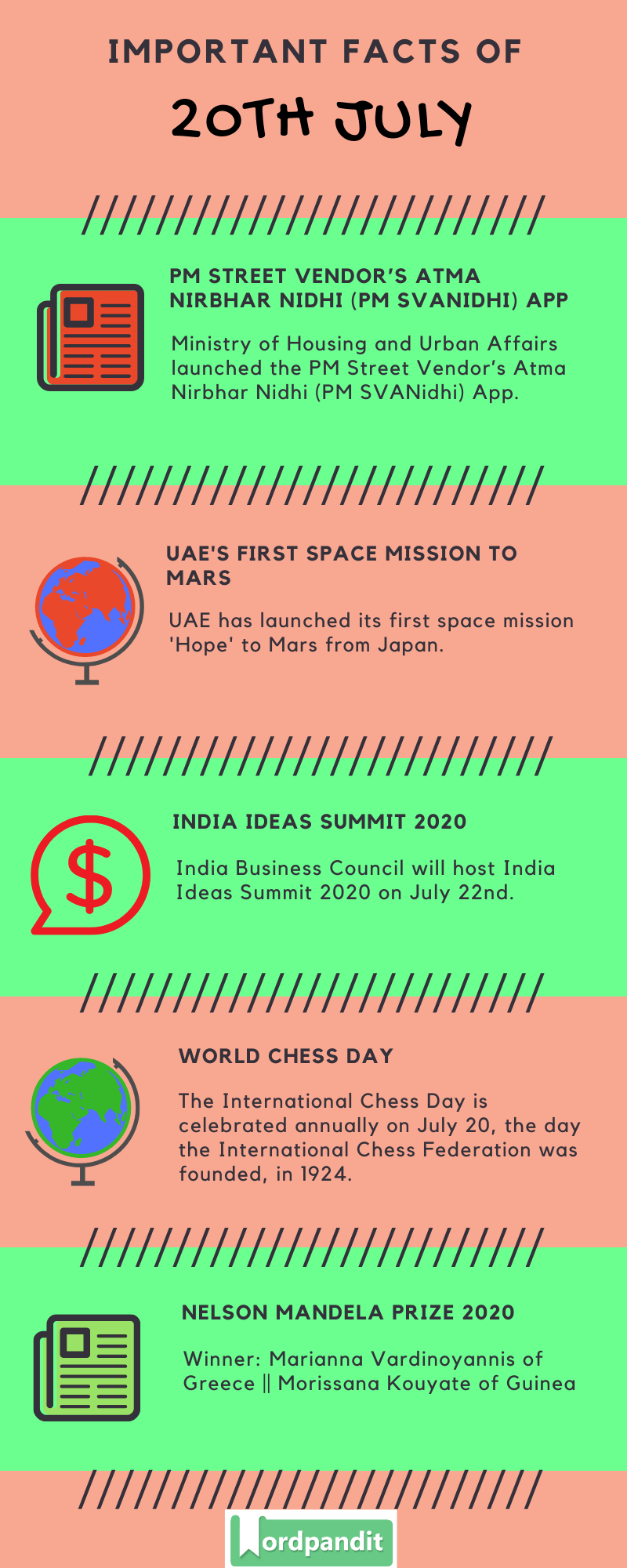 IMPORTANT FACTS OF

20TH JULY

PM STREET VENDOR'S ATMA NIRBHAR NIDHI (PM SVANIDHI) APP

Ministry of Housing and Urban Affairs launched the PM Street Vendor's Atma Nirbhar Nidhi (PM SVANidhi) App.

UAE'S FIRST SPACE MISSION TO MARS

UAE has launched its first space mission 'Hope' to Mars from Japan.

INDIA IDEAS SUMMIT 2020

India Business Council will host India Ideas Summit 2020 on July 22nd.

WORLD CHESS DAY

The International Chess Day is celebrated annually on July 20, the day the International Chess Federation was founded, in 1924.

NELSON MANDELA PRIZE 2020

Winner: Marianna Vardinoyannis of Greece || Morissana Kouyate of Guinea

Wordpandit