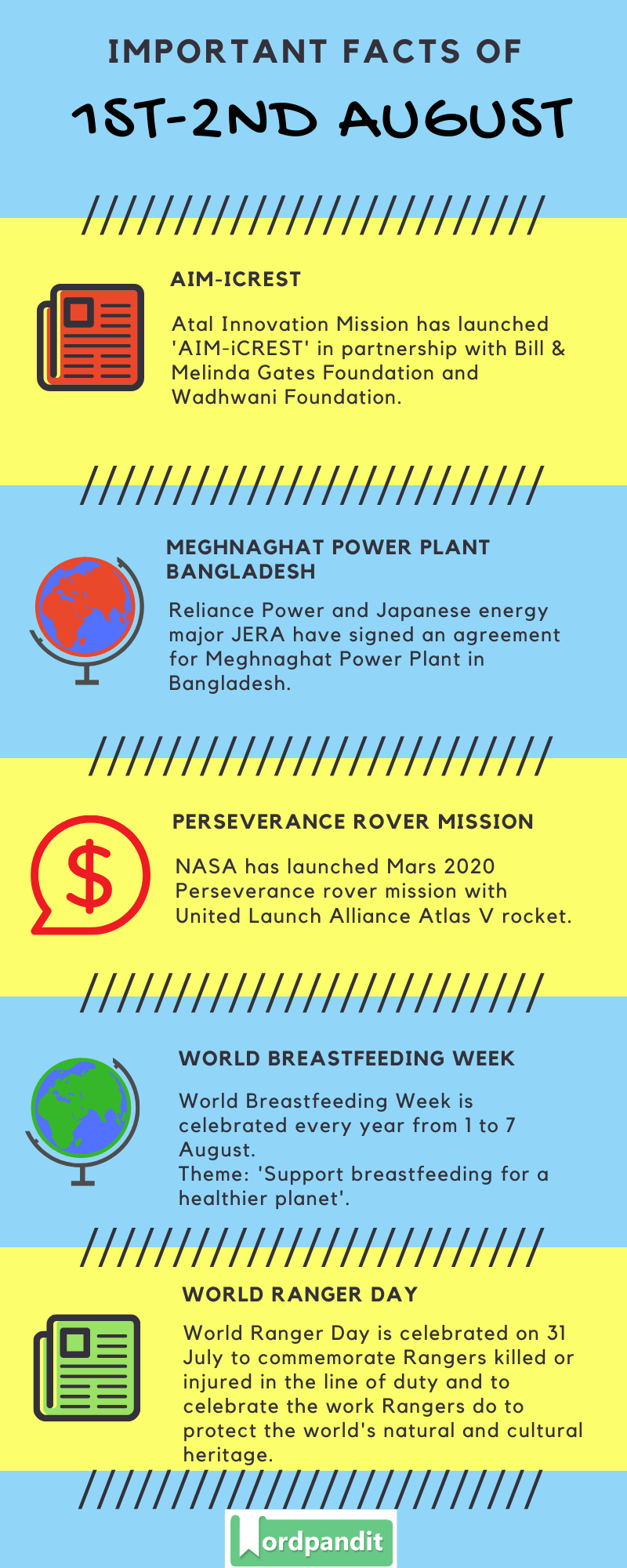 IMPORTANT FACTS OF

1ST-2ND AUGUST

AIM-ICREST

Atal Innovation Mission has launched 'AIM-iCREST' in partnership with Bill & Melinda Gates Foundation and Wadhwani Foundation.

MEGHNAGHAT POWER PLANT BANGLADESH

Reliance Power and Japanese energy major JERA have signed an agreement for Meghnaghat Power Plant in Bangladesh.

PERSEVERANCE ROVER MISSION

NASA has launched Mars 2020 Perseverance rover mission with United Launch Alliance Atlas V rocket.

WORLD BREASTFEEDING WEEK

World Breastfeeding Week is celebrated every year from 1 to 7 August.
Theme: 'Support breastfeeding for a healthier planet'.

WORLD RANGER DAY

World Ranger Day is celebrated on 31 July to commemorate Rangers killed or injured in the line of duty and to celebrate the work Rangers do to protect the world's natural and cultural heritage.

Wordpandit