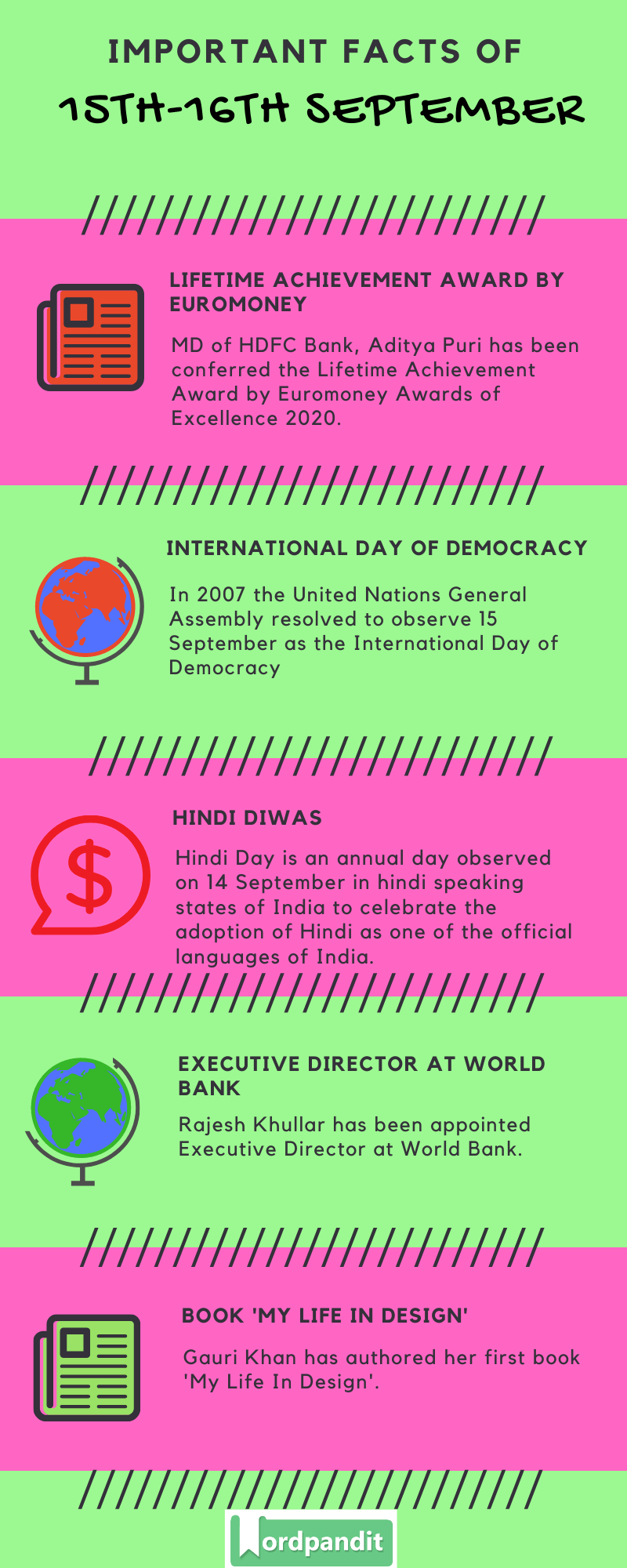 IMPORTANT FACTS OF

15TH-16TH SEPTEMBER

LIFETIME ACHIEVEMENT AWARD BY EUROMONEY

MD of HDFC Bank, Aditya Puri has been conferred the Lifetime Achievement Award by Euromoney Awards of Excellence 2020.

INTERNATIONAL DAY OF DEMOCRACY

In 2007 the United Nations General Assembly resolved to observe 15 September as the International Day of Democracy

HINDI DIWAS

Hindi Day is an annual day observed on 14 September in hindi speaking states of India to celebrate the adoption of Hindi as one of the official languages of India.

EXECUTIVE DIRECTOR AT WORLD BANK

Rajesh Khullar has been appointed Executive Director at World Bank.

BOOK 'MY LIFE IN DESIGN'

Gauri Khan has authored her first book 'My Life In Design'.

Wordpandit