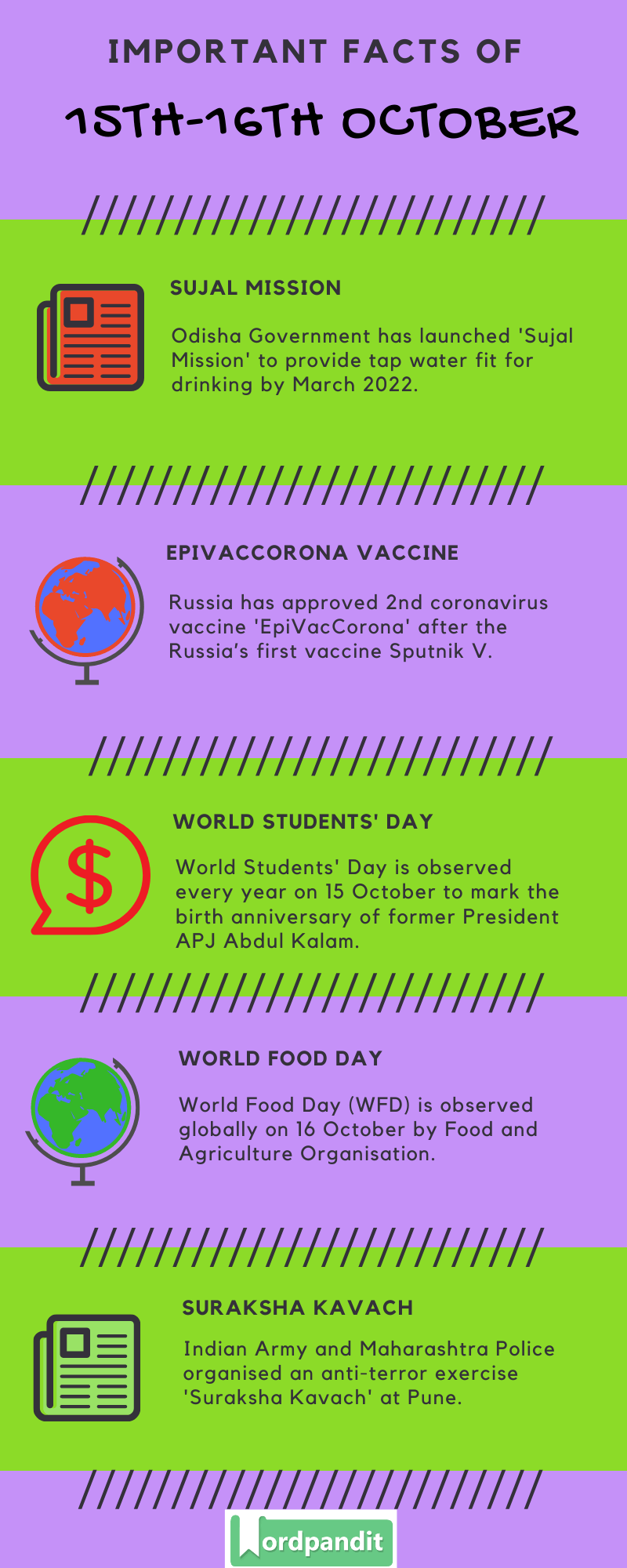 IMPORTANT FACTS OF

15TH-16TH OCTOBER

SUJAL MISSION

Odisha Government has launched 'Sujal Mission' to provide tap water fit for drinking by March 2022.

EPIVACCORONA VACCINE

Russia has approved 2nd coronavirus vaccine 'EpiVacCorona' after the Russia's first vaccine Sputnik V.

WORLD STUDENTS' DAY

World Students' Day is observed every year on 15 October to mark the birth anniversary of former President APJ Abdul Kalam.

WORLD FOOD DAY

World Food Day (WFD) is observed globally on 16 October by Food and Agriculture Organisation.

SURAKSHA KAVACH

Indian Army and Maharashtra Police organised an anti-terror exercise 'Suraksha Kavach' at Pune.

Wordpandit