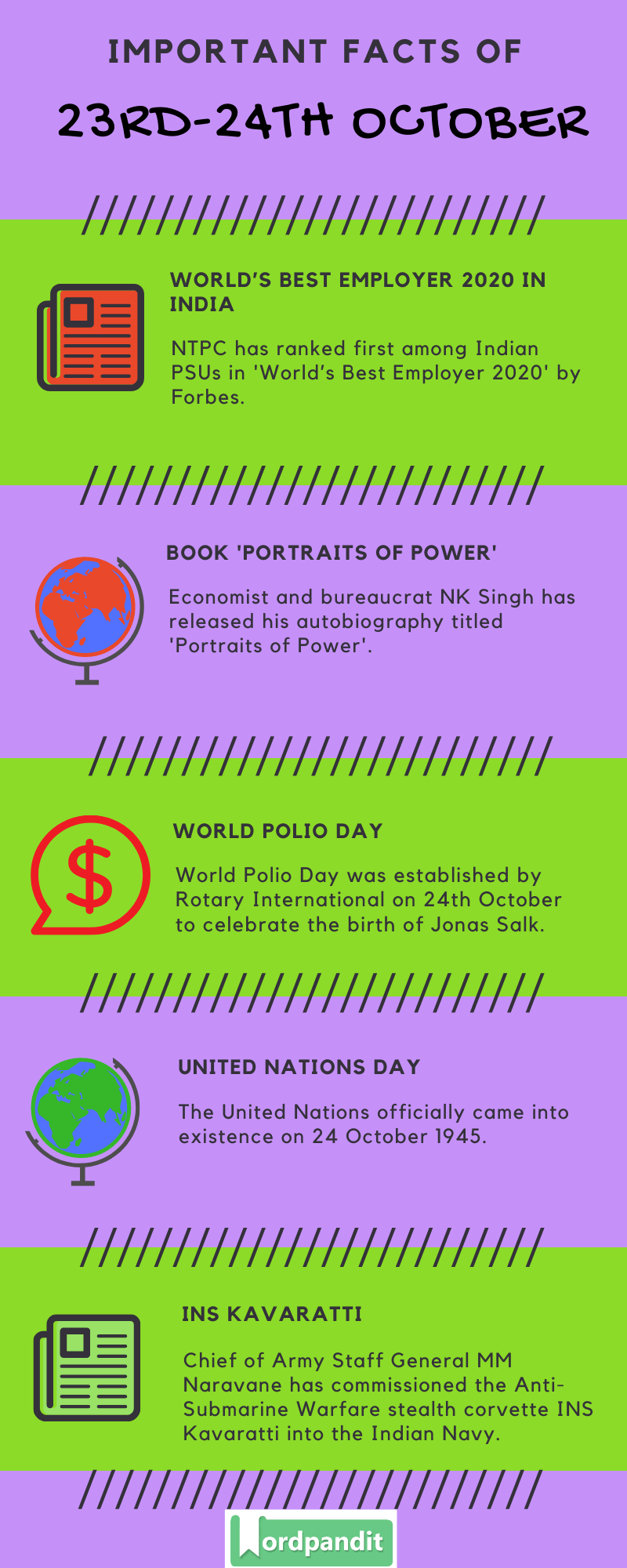 IMPORTANT FACTS OF

23RD-24TH OCTOBER

WORLD'S BEST EMPLOYER 2020 IN INDIA

NTPC has ranked first among Indian PSUs in 'World's Best Employer 2020' by Forbes.

BOOK 'PORTRAITS OF POWER'

Economist and bureaucrat NK Singh has released his autobiography titled 'Portraits of Power'.

WORLD POLIO DAY

World Polio Day was established by Rotary International on 24th October to celebrate the birth of Jonas Salk.

UNITED NATIONS DAY

The United Nations officially came into existence on 24 October 1945.

INS KAVARATTI

Chief of Army Staff General MM Naravane has commissioned the Anti-Submarine Warfare stealth corvette INS Kavaratti into the Indian Navy.

Wordpandit