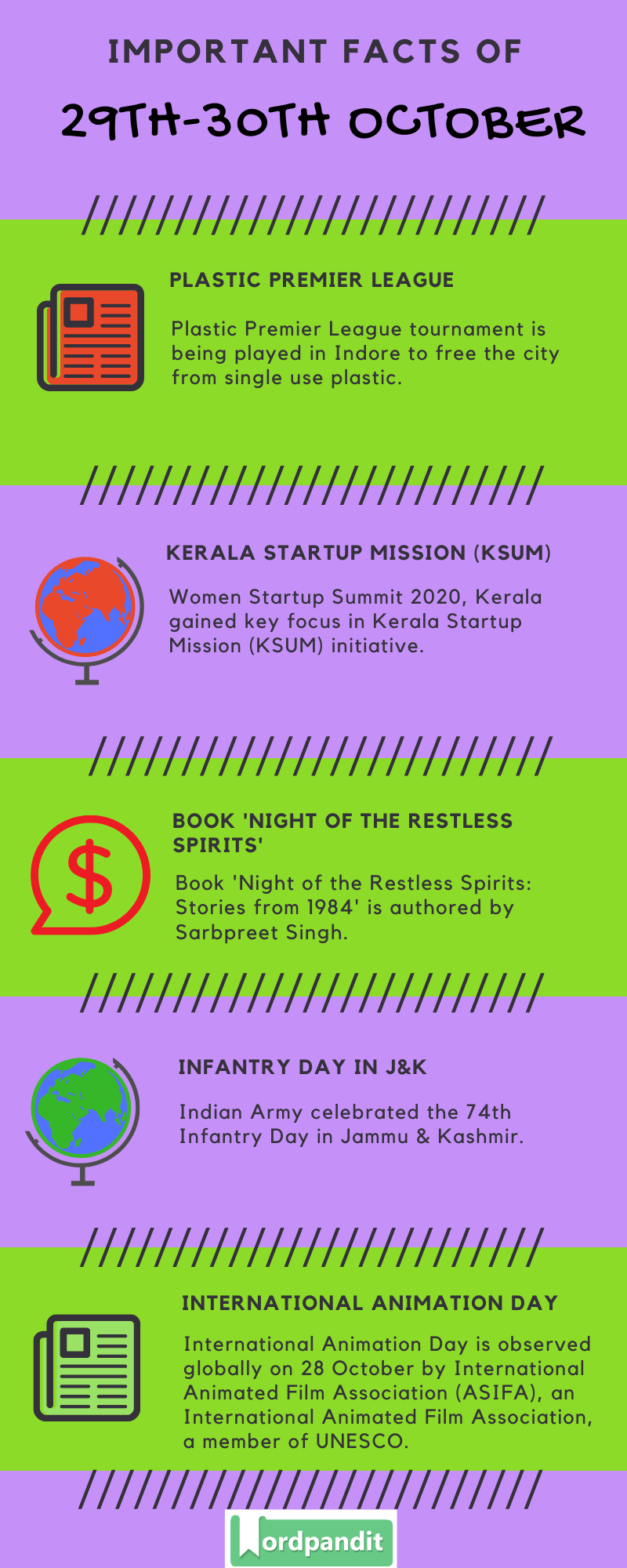 IMPORTANT FACTS OF

29TH-30TH OCTOBER

PLASTIC PREMIER LEAGUE

Plastic Premier League tournament is being played in Indore to free the city from single use plastic.

KERALA STARTUP MISSION (KSUM)

Women Startup Summit 2020, Kerala gained key focus in Kerala Startup Mission (KSUM) initiative.

BOOK 'NIGHT OF THE RESTLESS SPIRITS'

Book 'Night of the Restless Spirits: Stories from 1984' is authored by Sarbpreet Singh.

INFANTRY DAY IN J&K

Indian Army celebrated the 74th Infantry Day in Jammu & Kashmir.

INTERNATIONAL ANIMATION DAY

International Animation Day is observed globally on 28 October by International Animated Film Association (ASIFA), an International Animated Film Association, a member of UNESCO.

Wordpandit