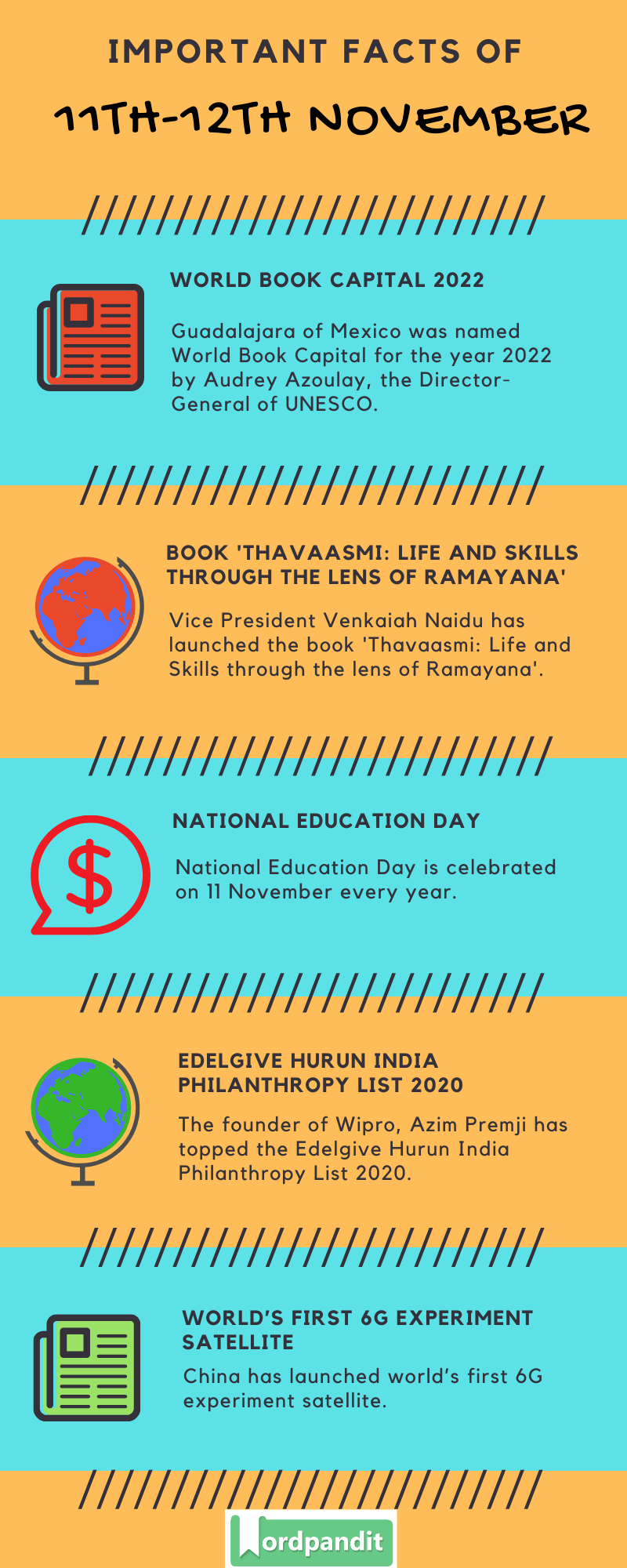 IMPORTANT FACTS OF

11TH-12TH NOVEMBER

WORLD BOOK CAPITAL 2022

Guadalajara of Mexico was named World Book Capital for the year 2022 by Audrey Azoulay, the Director-General of UNESCO.

BOOK 'THAVAASMI: LIFE AND SKILLS THROUGH THE LENS OF RAMAYANA'

Vice President Venkaiah Naidu has launched the book 'Thavaasmi: Life and Skills through the lens of Ramayana'.

NATIONAL EDUCATION DAY

National Education Day is celebrated on 11 November every year.

EDELGIVE HURUN INDIA PHILANTHROPY LIST 2020

The founder of Wipro, Azim Premji has topped the Edelgive Hurun India Philanthropy List 2020.

WORLD'S FIRST 6G EXPERIMENT SATELLITE

China has launched world's first 6G experiment satellite.

Wordpandit