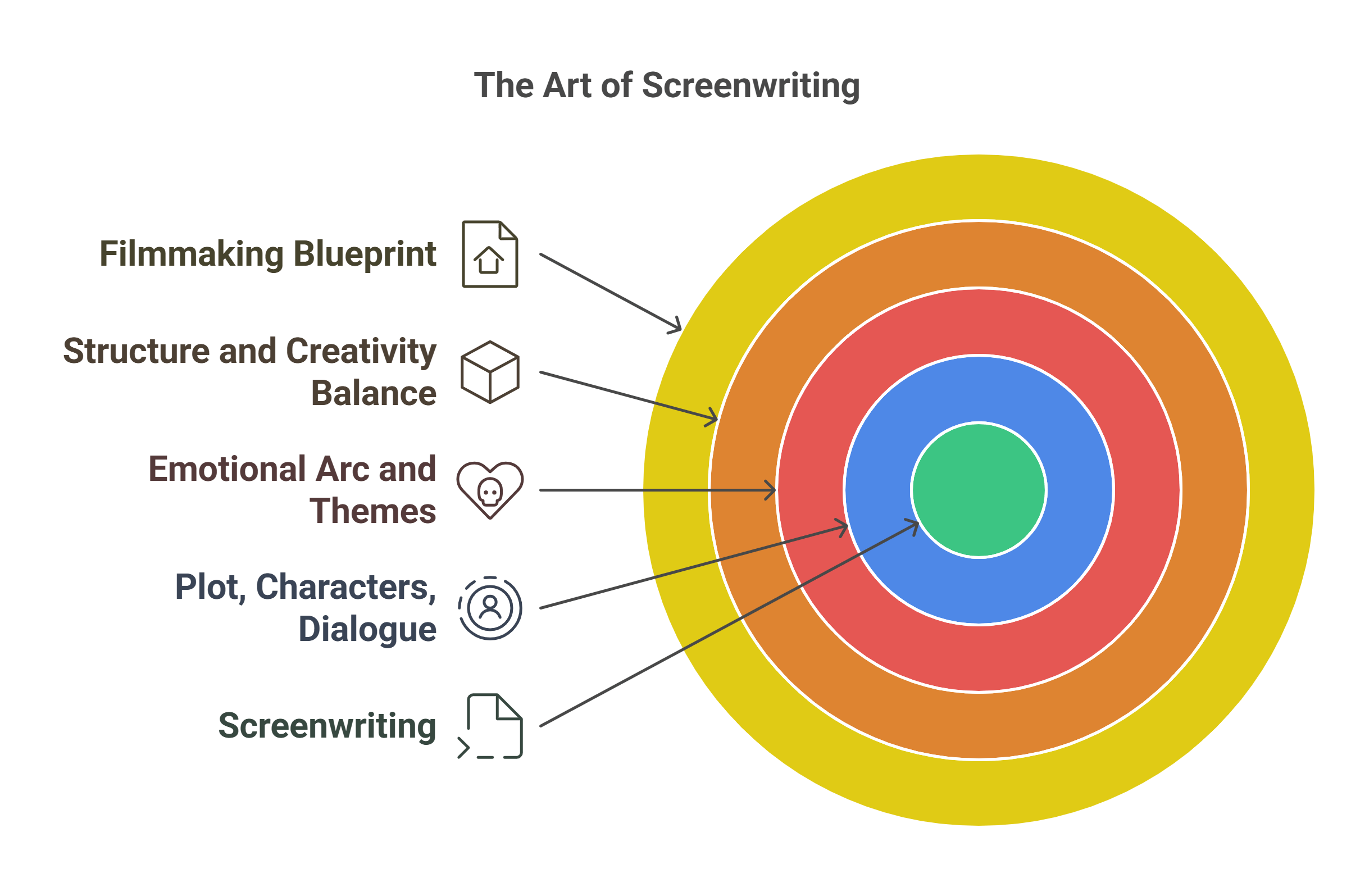 The Art of Screenwriting

Filmmaking Blueprint

Structure and Creativity Balance

Emotional Arc and Themes

Plot, Characters, Dialogue

Screenwriting